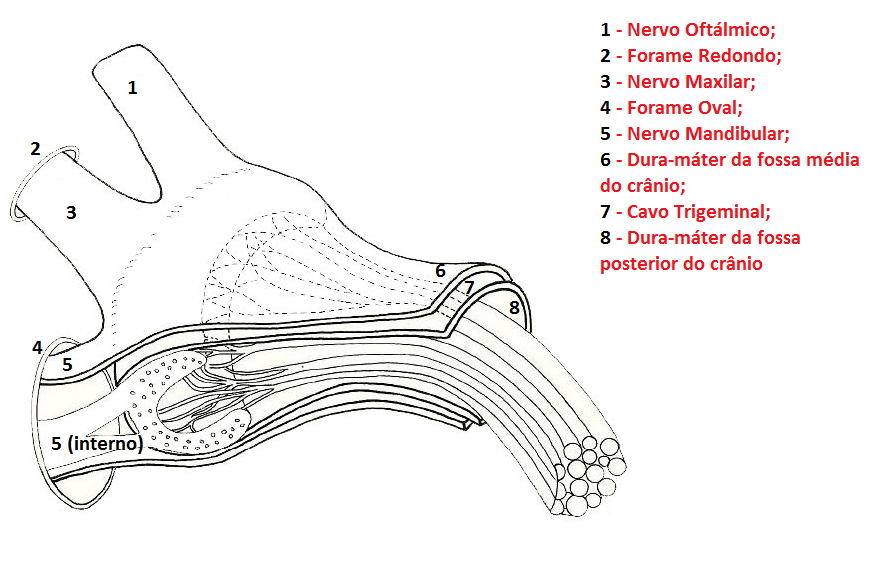 1
2
3
4
5
5 (interno)
6
7
8

1 - Nervo Oftálmico;
2 - Forame Redondo;
3 - Nervo Maxilar;
4 - Forame Oval;
5 - Nervo Mandibular;
6 - Dura-máter da fossa média do crânio;
7 - Cavo Trigeminal;
8 - Dura-máter da fossa posterior do crânio